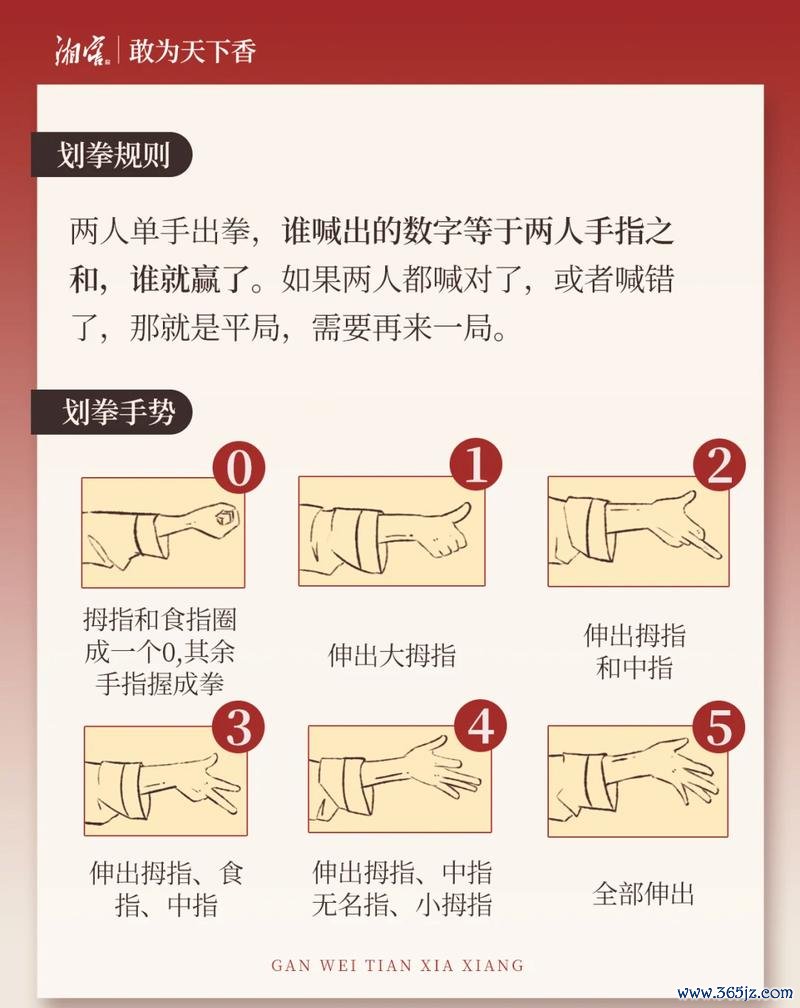 湘窖 | 敢为天下香

划拳规则

两人单手出拳，谁喊出的数字等于两人手指之和，谁就赢了。如果两人都喊对了，或者喊错了，那就是平局，需要再来一局。

划拳手势

0

拇指和食指圈成一个0,其余手指握成拳

1

伸出大拇指

2

伸出拇指和中指

3

伸出拇指、食指、中指

4

伸出拇指、中指无名指、小拇指

5

全部伸出

GAN WEI TIAN XIA XIANG

www.365jz.com